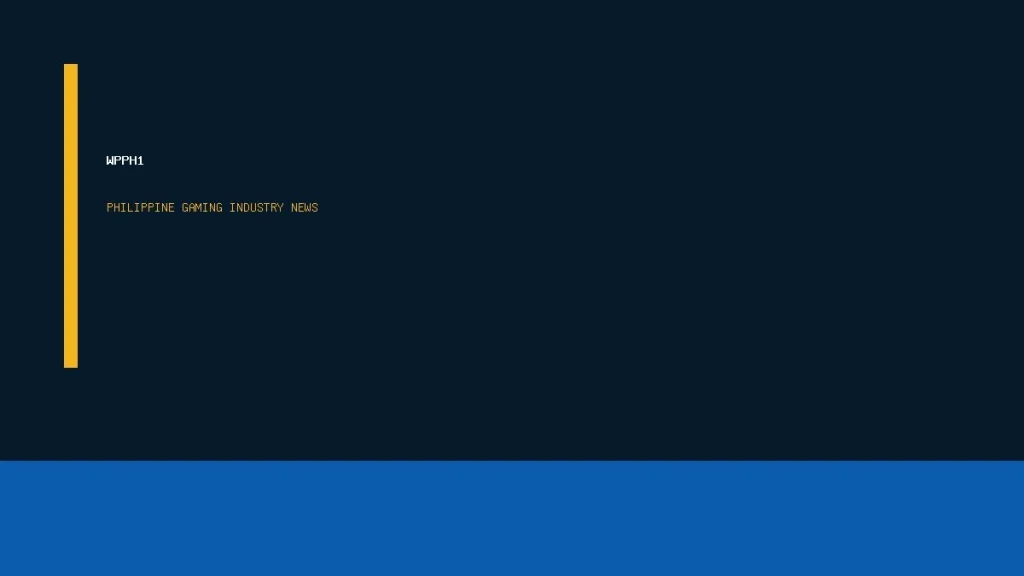 WPPH1

PHILIPPINE GAMING INDUSTRY NEWS